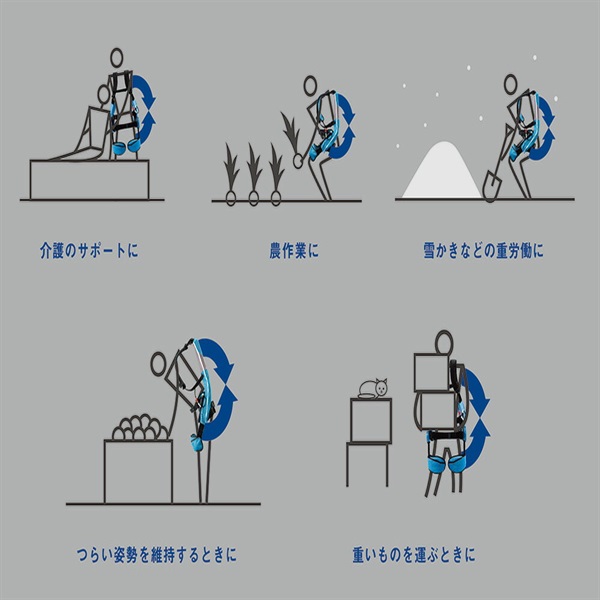 介護のサポートに

農作業に

雪かきなどの重労働に

つらい姿勢を維持するときに

重いものを運ぶときに